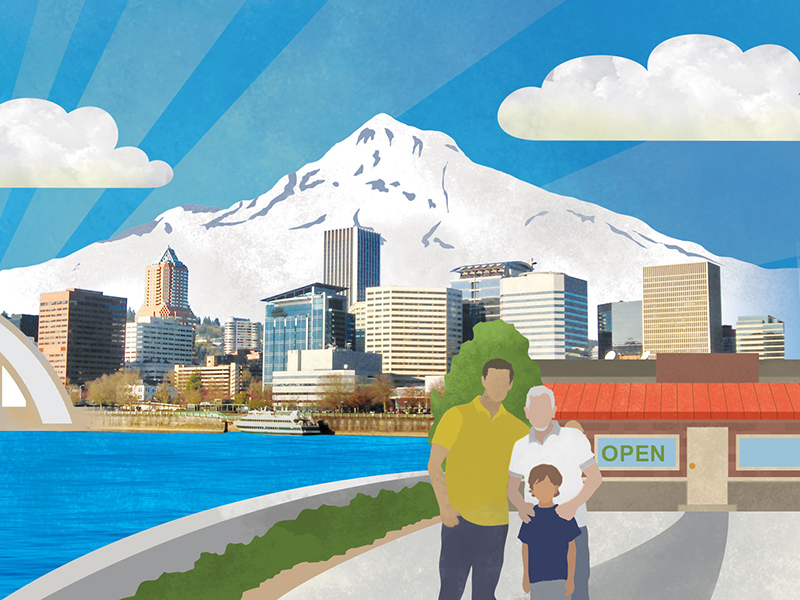 OPEN