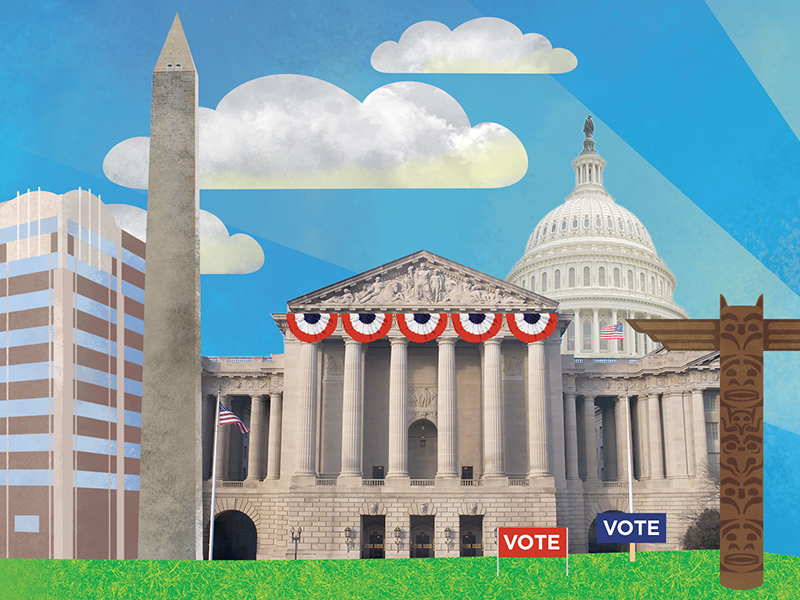 VOTE

VOTE