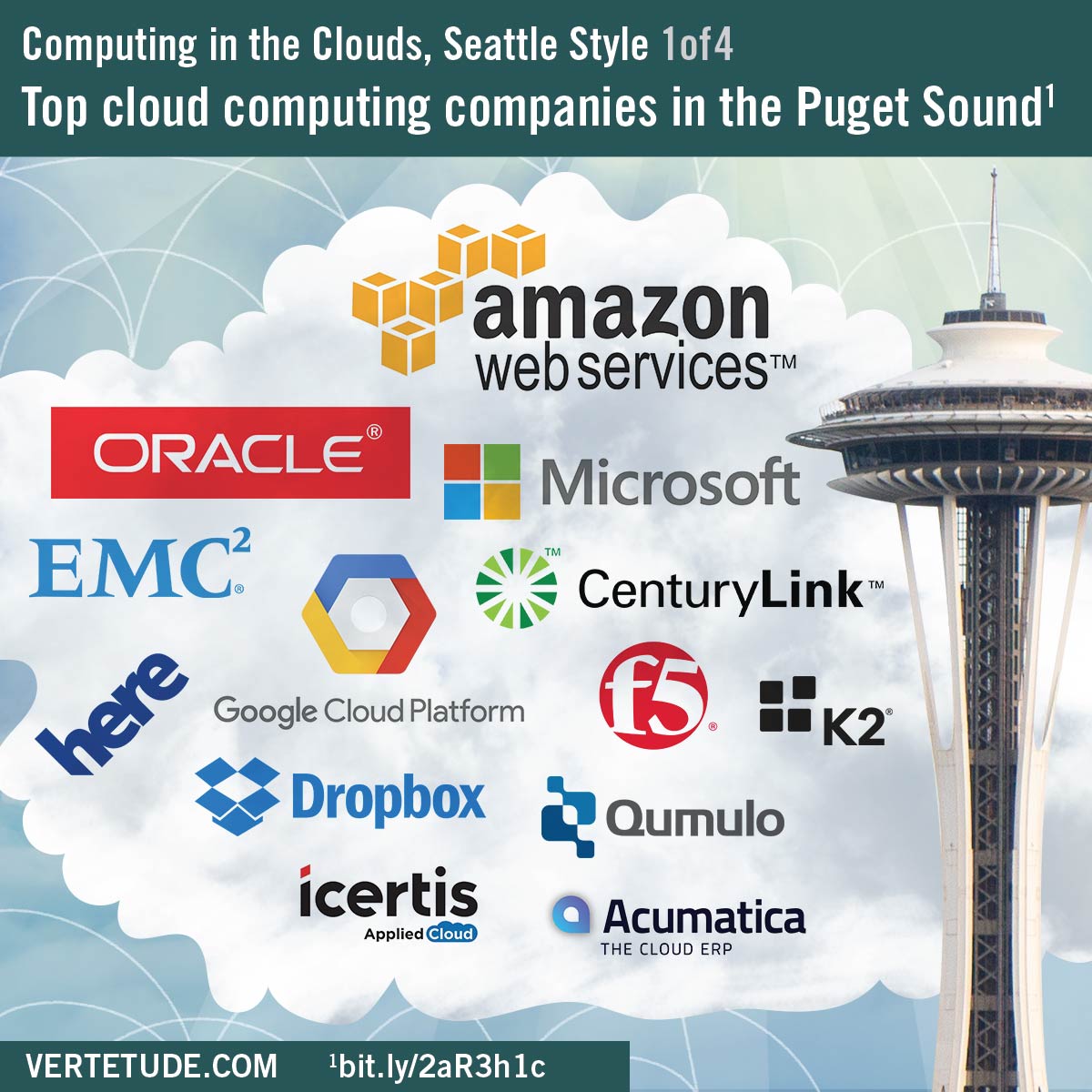 Computing in the Clouds, Seattle Style 1of4
Top cloud computing companies in the Puget Sound$^1$

amazon web services™

ORACLE®

Microsoft

EMC$^2$®

CenturyLink™

here

Google Cloud Platform

f5®

K2®

Dropbox

Qumulo

icertis Applied Cloud

Acumatica THE CLOUD ERP

VERTETUDE.COM $^1$bit.ly/2aR3h1c