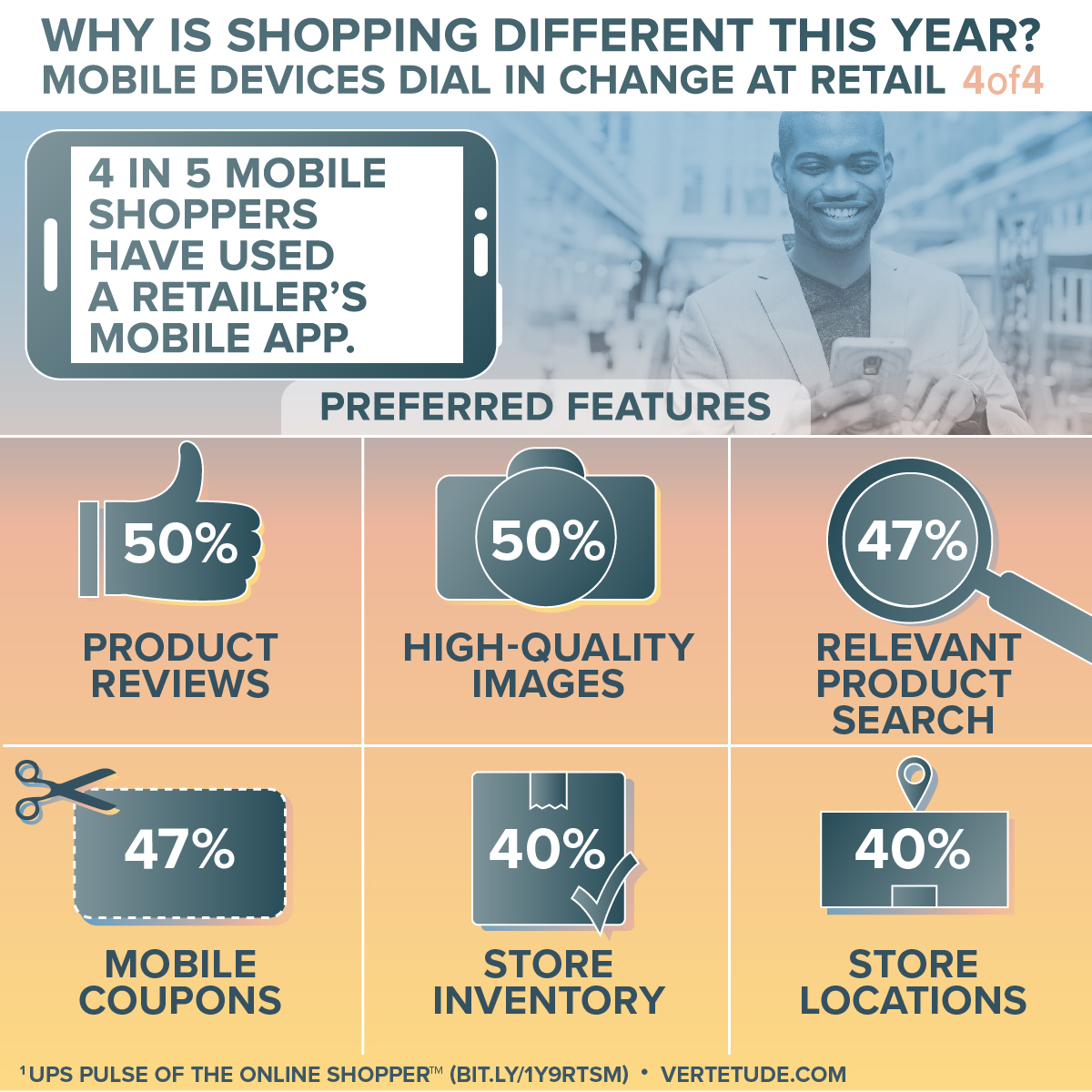 WHY IS SHOPPING DIFFERENT THIS YEAR?
MOBILE DEVICES DIAL IN CHANGE AT RETAIL 4of4

4 IN 5 MOBILE SHOPPERS HAVE USED A RETAILER'S MOBILE APP.

PREFERRED FEATURES

50%
PRODUCT REVIEWS

50%
HIGH-QUALITY IMAGES

47%
RELEVANT PRODUCT SEARCH

47%
MOBILE COUPONS

40%
STORE INVENTORY

40%
STORE LOCATIONS

$^1$UPS PULSE OF THE ONLINE SHOPPER™ (BIT.LY/1Y9RTSM) • VERTETUDE.COM