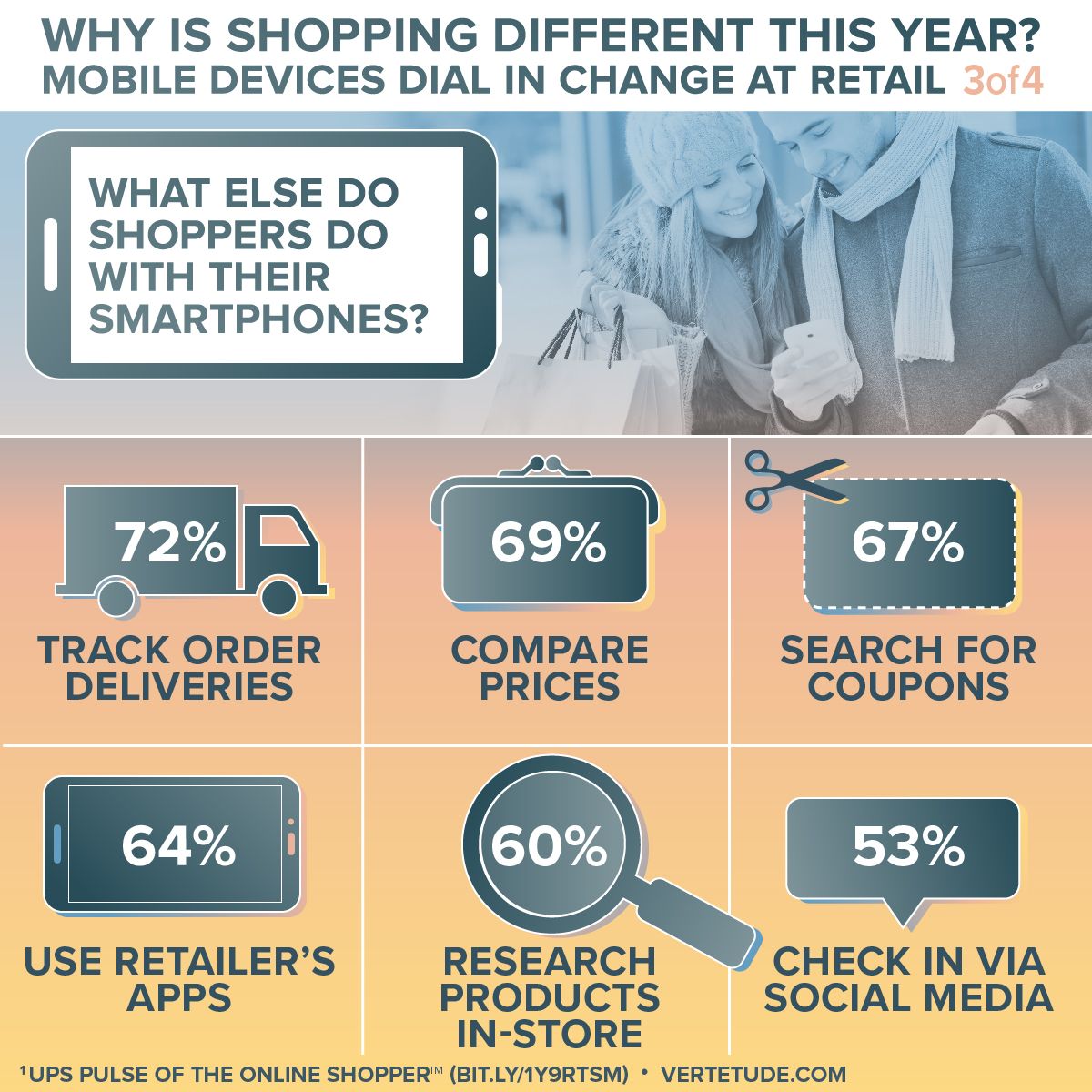 WHY IS SHOPPING DIFFERENT THIS YEAR?
MOBILE DEVICES DIAL IN CHANGE AT RETAIL 3of4

WHAT ELSE DO SHOPPERS DO WITH THEIR SMARTPHONES?

72%
TRACK ORDER DELIVERIES

69%
COMPARE PRICES

67%
SEARCH FOR COUPONS

64%
USE RETAILER'S APPS

60%
RESEARCH PRODUCTS IN-STORE

53%
CHECK IN VIA SOCIAL MEDIA

$^1$UPS PULSE OF THE ONLINE SHOPPER™ (BIT.LY/1Y9RTSM) • VERTETUDE.COM