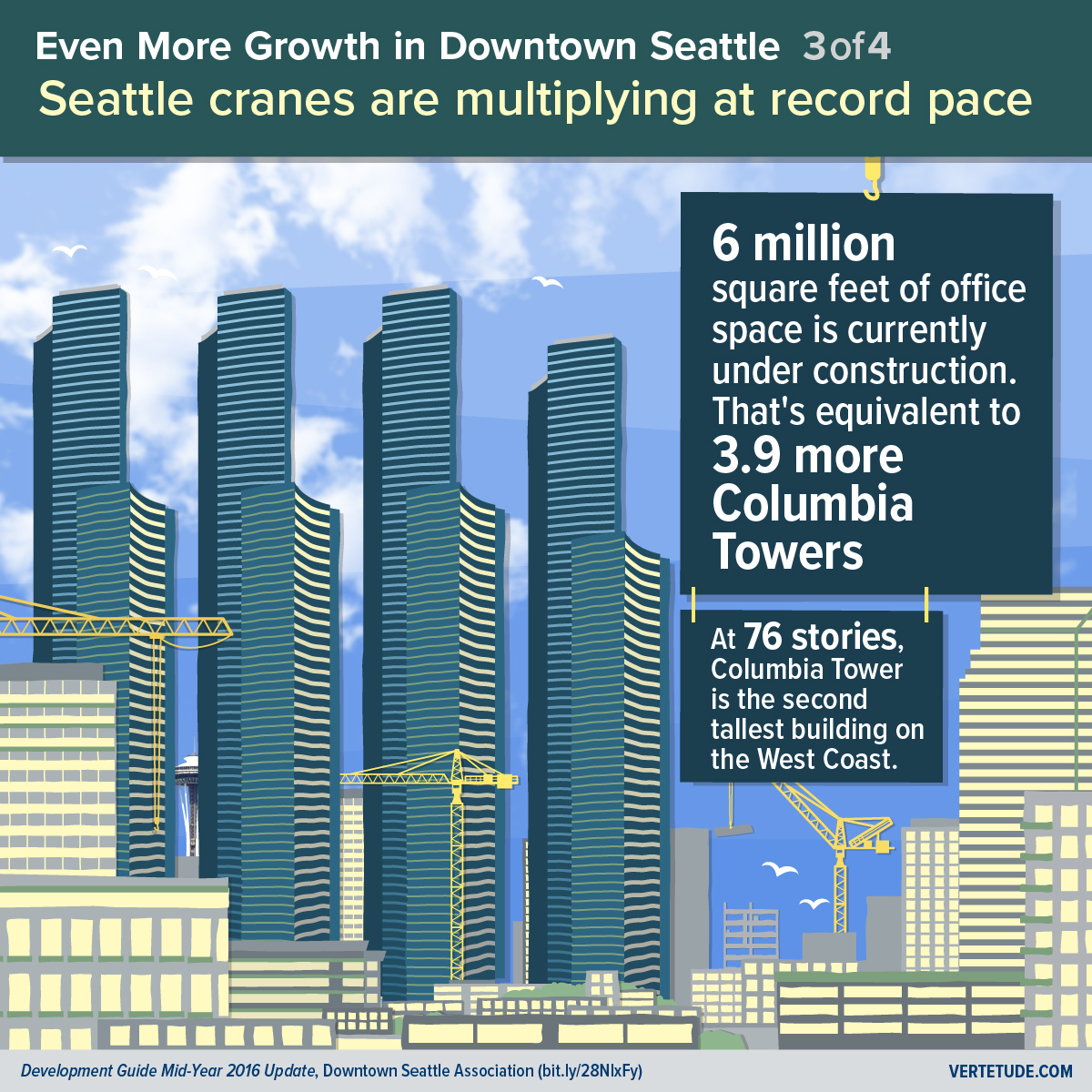 Even More Growth in Downtown Seattle 3of4
Seattle cranes are multiplying at record pace

6 million square feet of office space is currently under construction. That's equivalent to 3.9 more Columbia Towers

At 76 stories, Columbia Tower is the second tallest building on the West Coast.

Development Guide Mid-Year 2016 Update, Downtown Seattle Association (bit.ly/28NlxFy)

VERTETUDE.COM