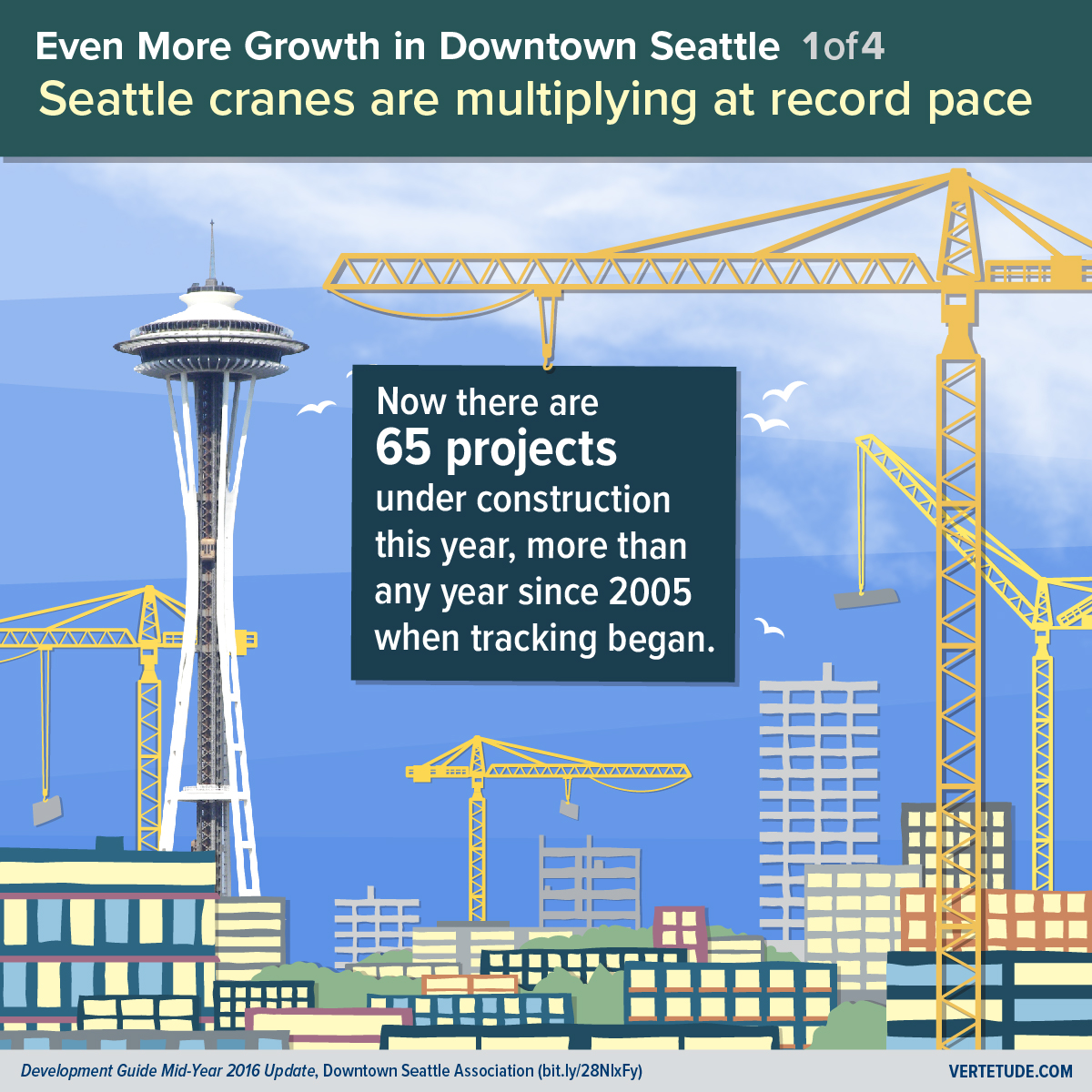 Even More Growth in Downtown Seattle 1of4
Seattle cranes are multiplying at record pace

Now there are
65 projects
under construction this year, more than any year since 2005 when tracking began.

Development Guide Mid-Year 2016 Update, Downtown Seattle Association (bit.ly/28NlxFy)
VERTETUDE.COM