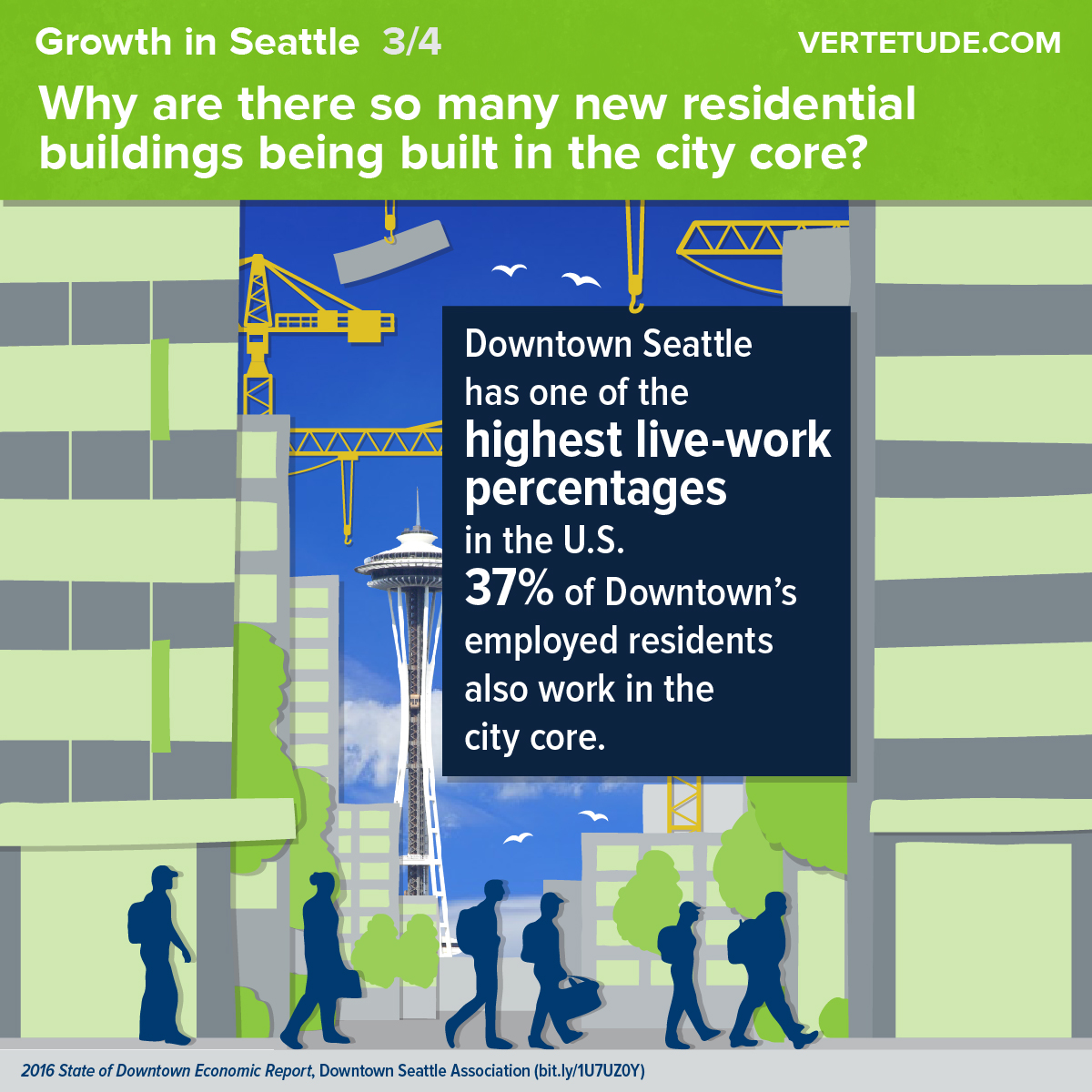 Growth in Seattle 3/4

VERTETUDE.COM

Why are there so many new residential buildings being built in the city core?

Downtown Seattle has one of the highest live-work percentages in the U.S.

37% of Downtown's employed residents also work in the city core.

2016 State of Downtown Economic Report, Downtown Seattle Association (bit.ly/1U7UZ0Y)