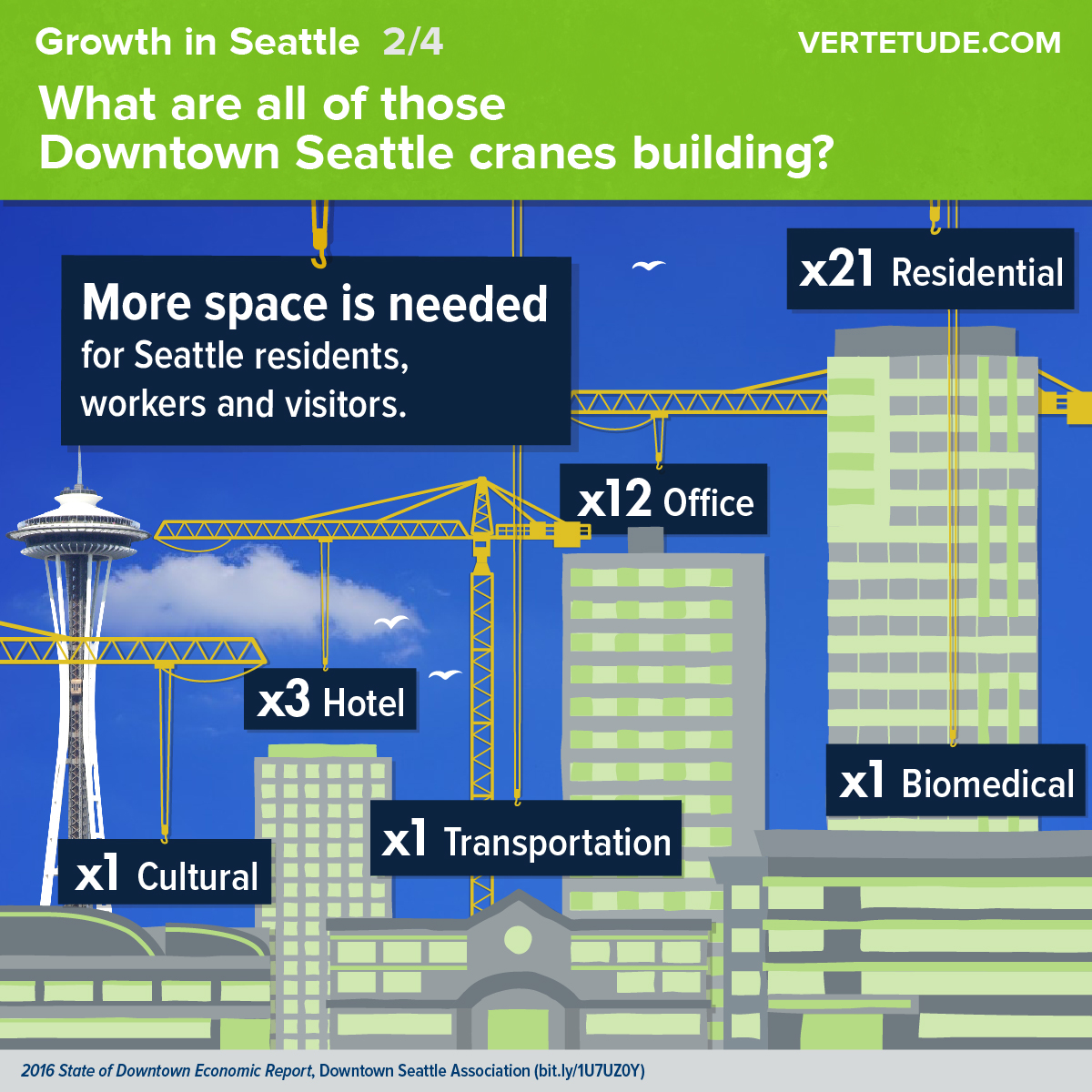 Growth in Seattle 2/4

VERTETUDE.COM

What are all of those Downtown Seattle cranes building?

More space is needed for Seattle residents, workers and visitors.

x21 Residential

x12 Office

x3 Hotel

x1 Biomedical

x1 Transportation

x1 Cultural

2016 State of Downtown Economic Report, Downtown Seattle Association (bit.ly/1U7UZ0Y)