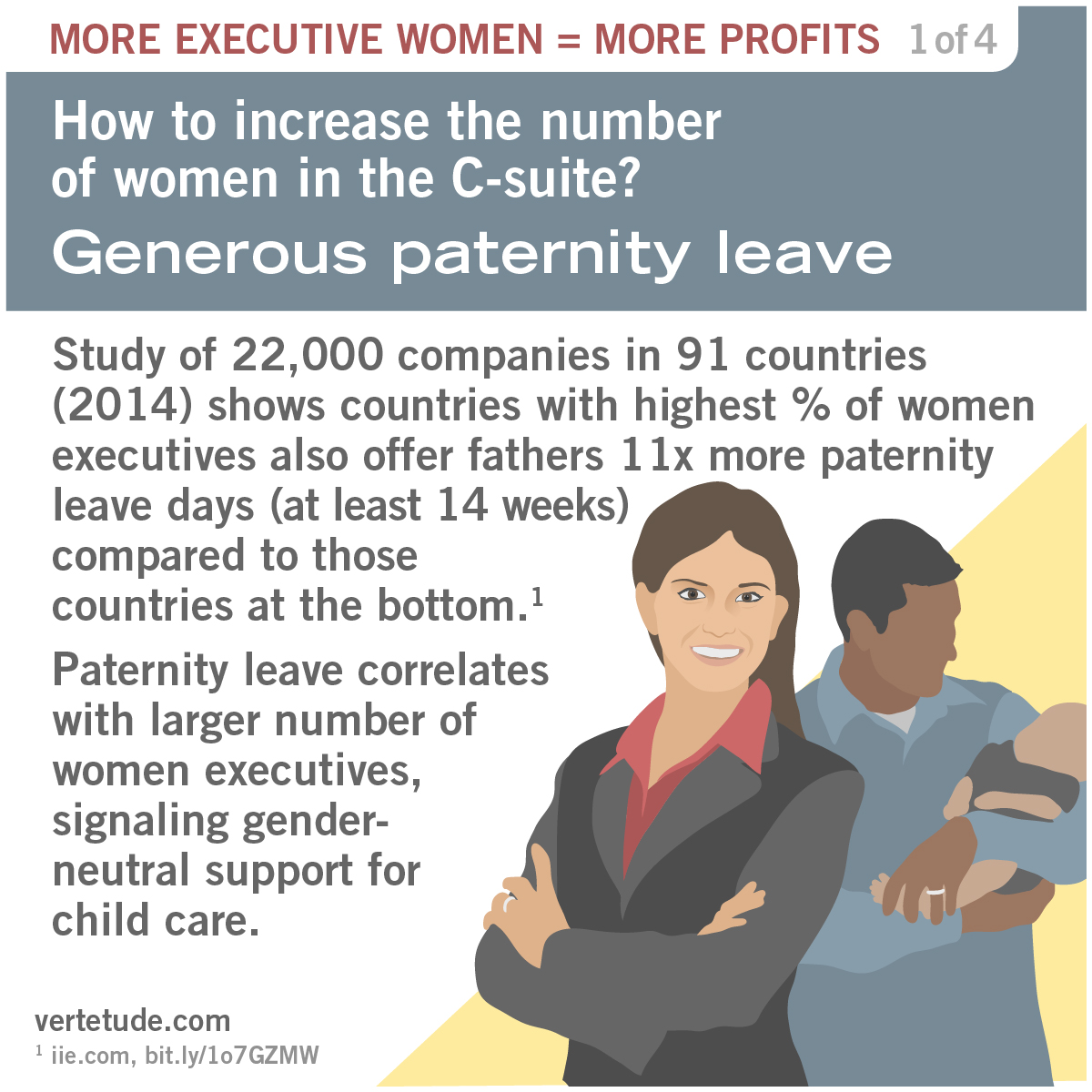 MORE EXECUTIVE WOMEN = MORE PROFITS 1 of 4

How to increase the number of women in the C-suite?

Generous paternity leave

Study of 22,000 companies in 91 countries (2014) shows countries with highest % of women executives also offer fathers 11x more paternity leave days (at least 14 weeks) compared to those countries at the bottom.$^1$

Paternity leave correlates with larger number of women executives, signaling gender-neutral support for child care.

vertetude.com

$^1$ iie.com, bit.ly/1o7GZMW