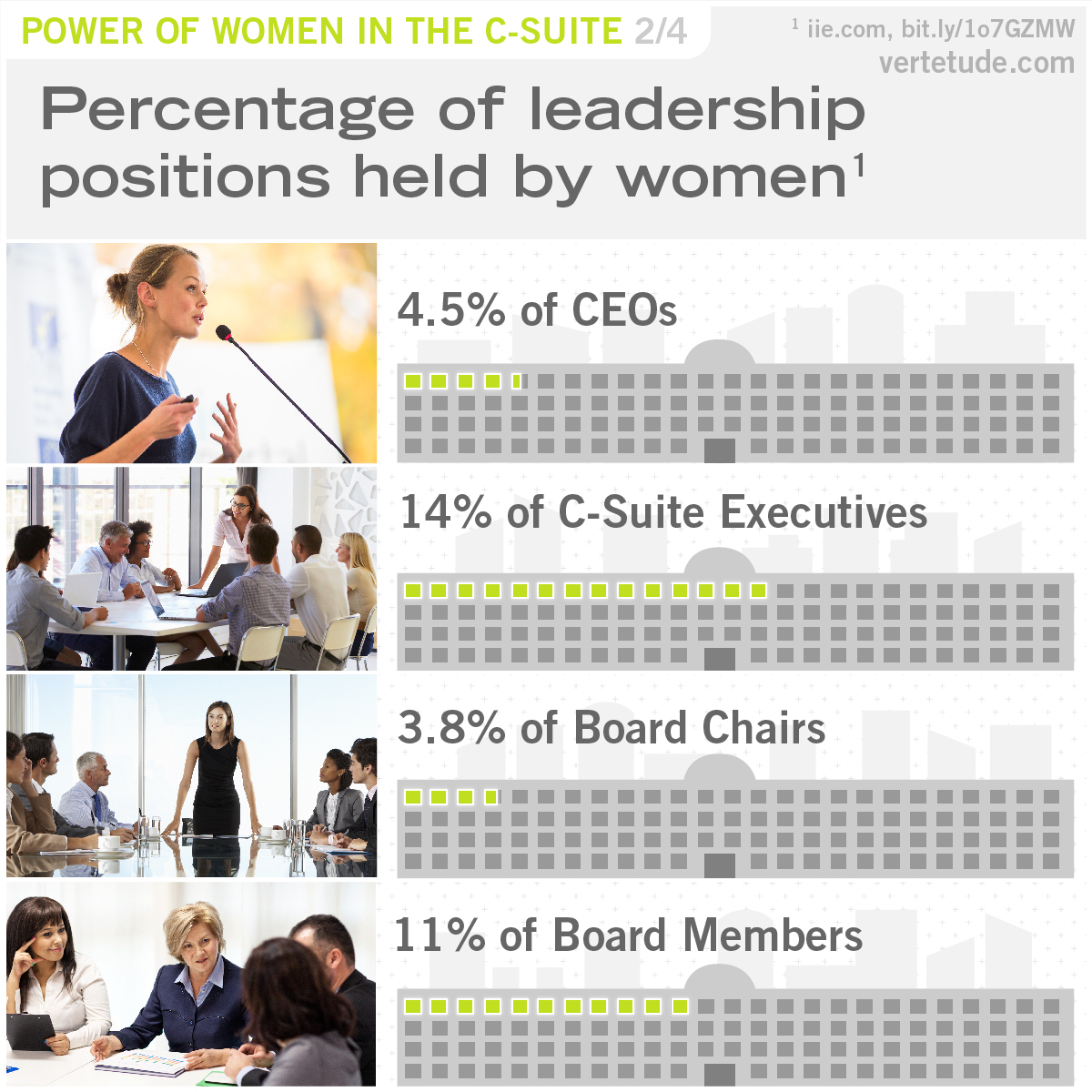 POWER OF WOMEN IN THE C-SUITE 2/4

$^1$ iie.com, bit.ly/1o7GZMW
vertetude.com

Percentage of leadership positions held by women$^1$

4.5% of CEOs

14% of C-Suite Executives

3.8% of Board Chairs

11% of Board Members